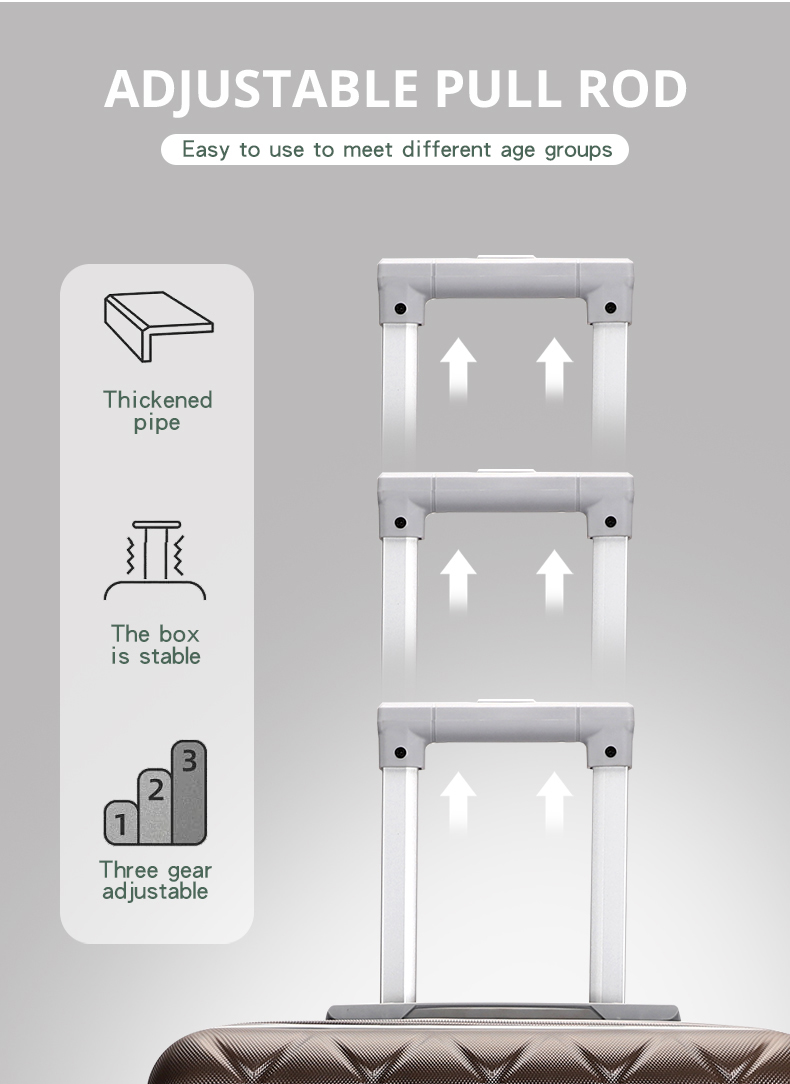 ADJUSTABLE PULL ROD

Easy to use to meet different age groups

Thickened pipe

The box is stable

1 2 3

Three gear adjustable