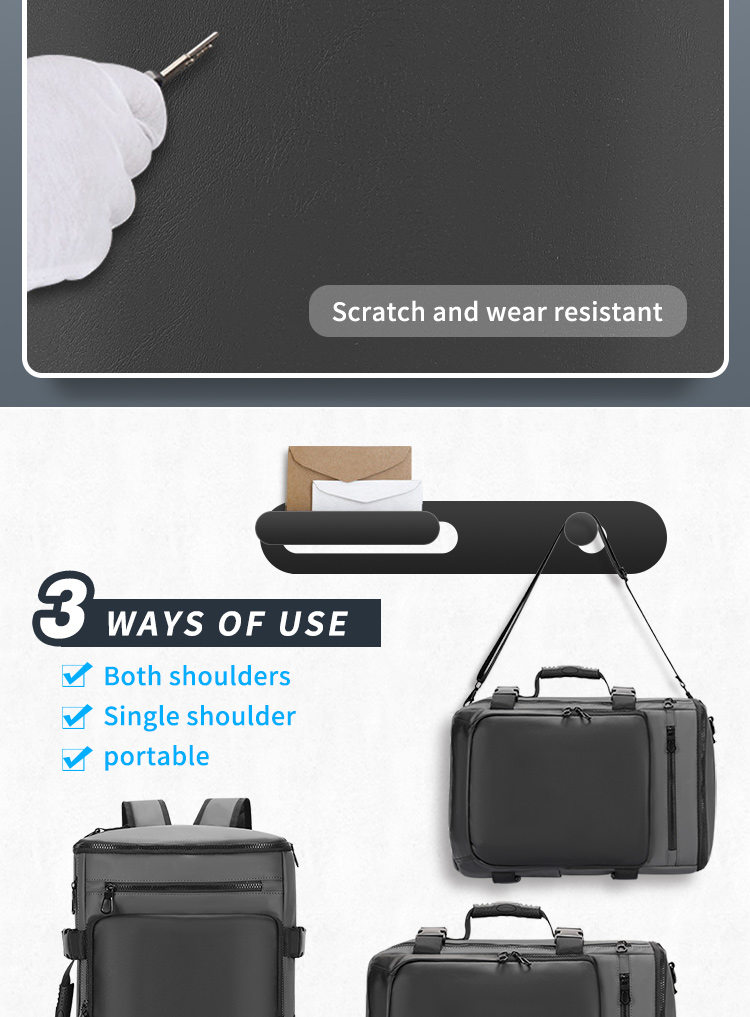 Scratch and wear resistant

3 WAYS OF USE

Both shoulders

Single shoulder

portable